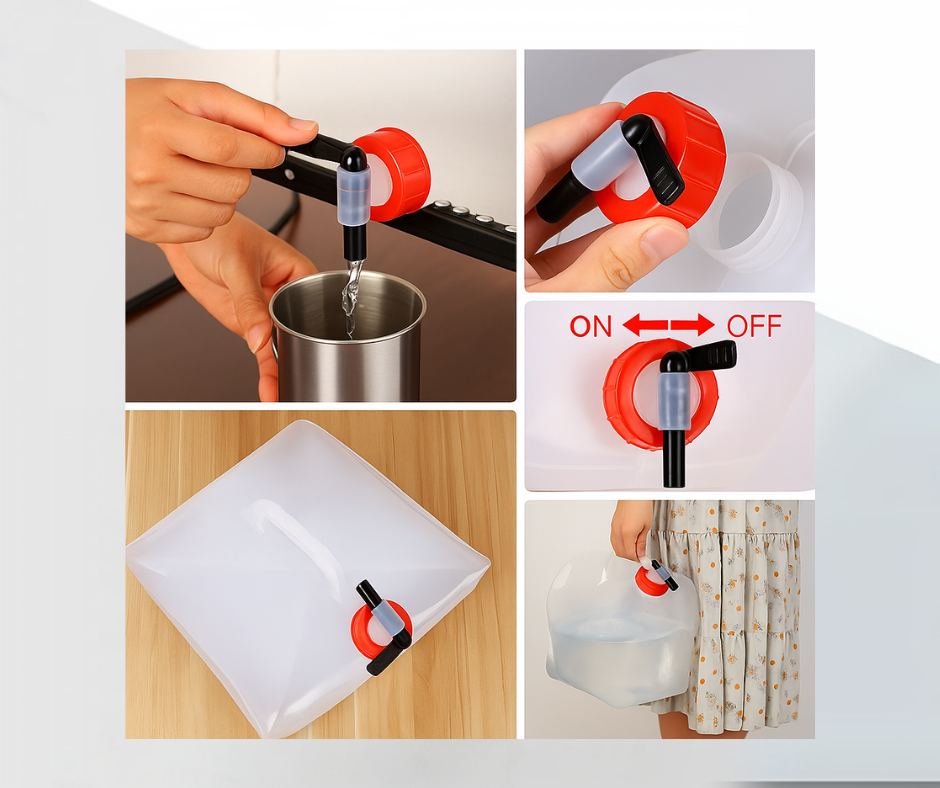 ON OFF